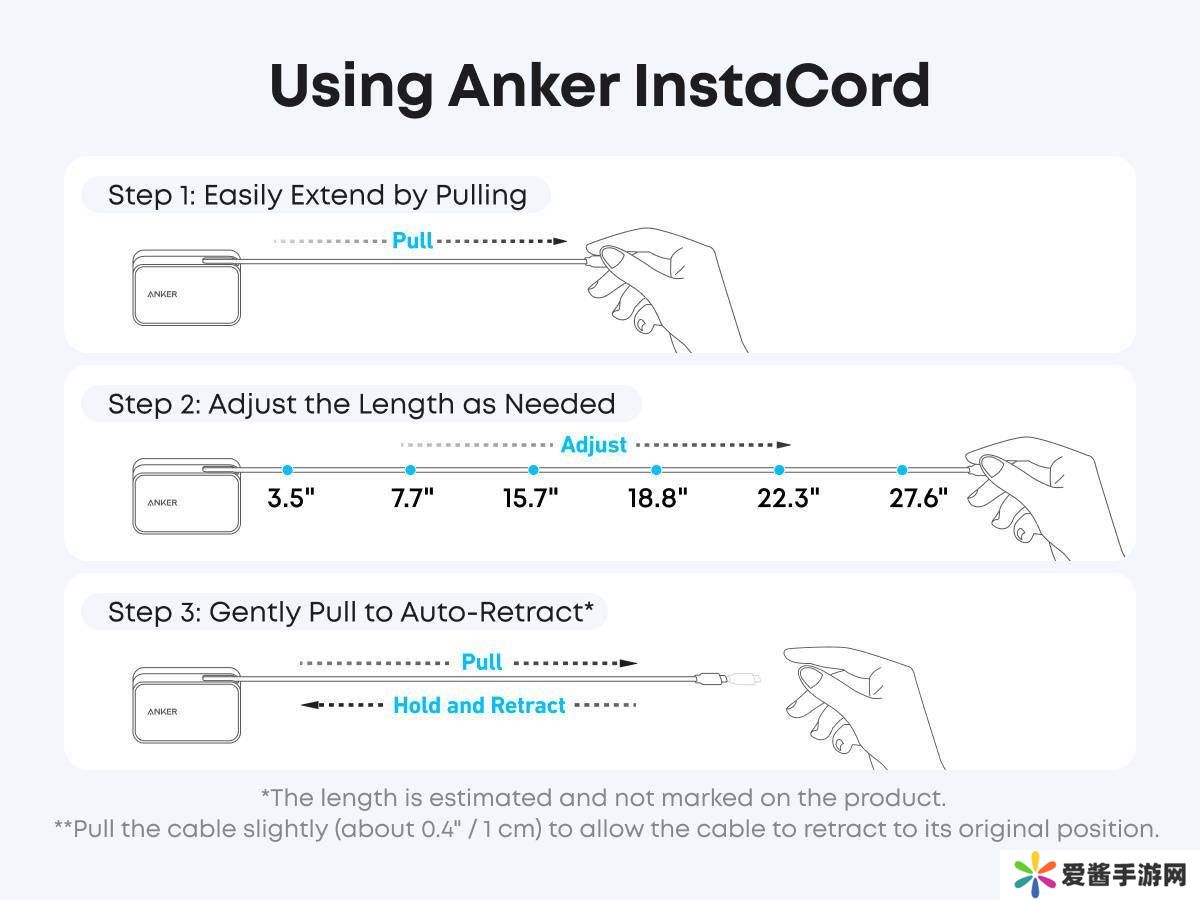 Using Anker InstaCord

Step 1: Easily Extend by Pulling

Pull

ANKER

Step 2: Adjust the Length as Needed

Adjust

ANKER

3.5"
7.7"
15.7"
18.8"
22.3"
27.6"

Step 3: Gently Pull to Auto-Retract*

Pull

Hold and Retract

ANKER

*The length is estimated and not marked on the product.
**Pull the cable slightly (about 0.4" / 1 cm) to allow the cable to retract to its original position.

爱酱手游网