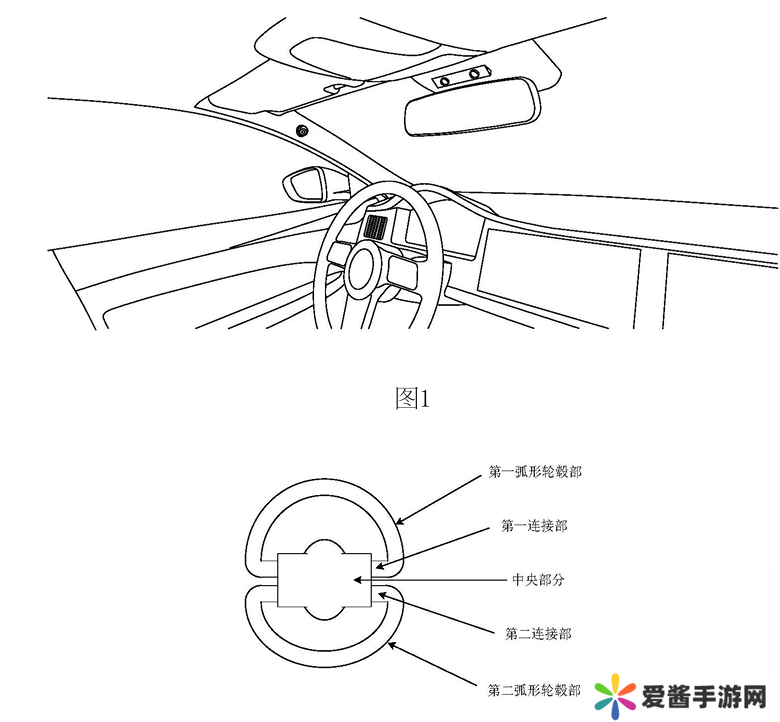 图1

第一弧形轮毂部

第一连接部

中央部分

第二连接部

第二弧形轮毂部

爱酱手游网