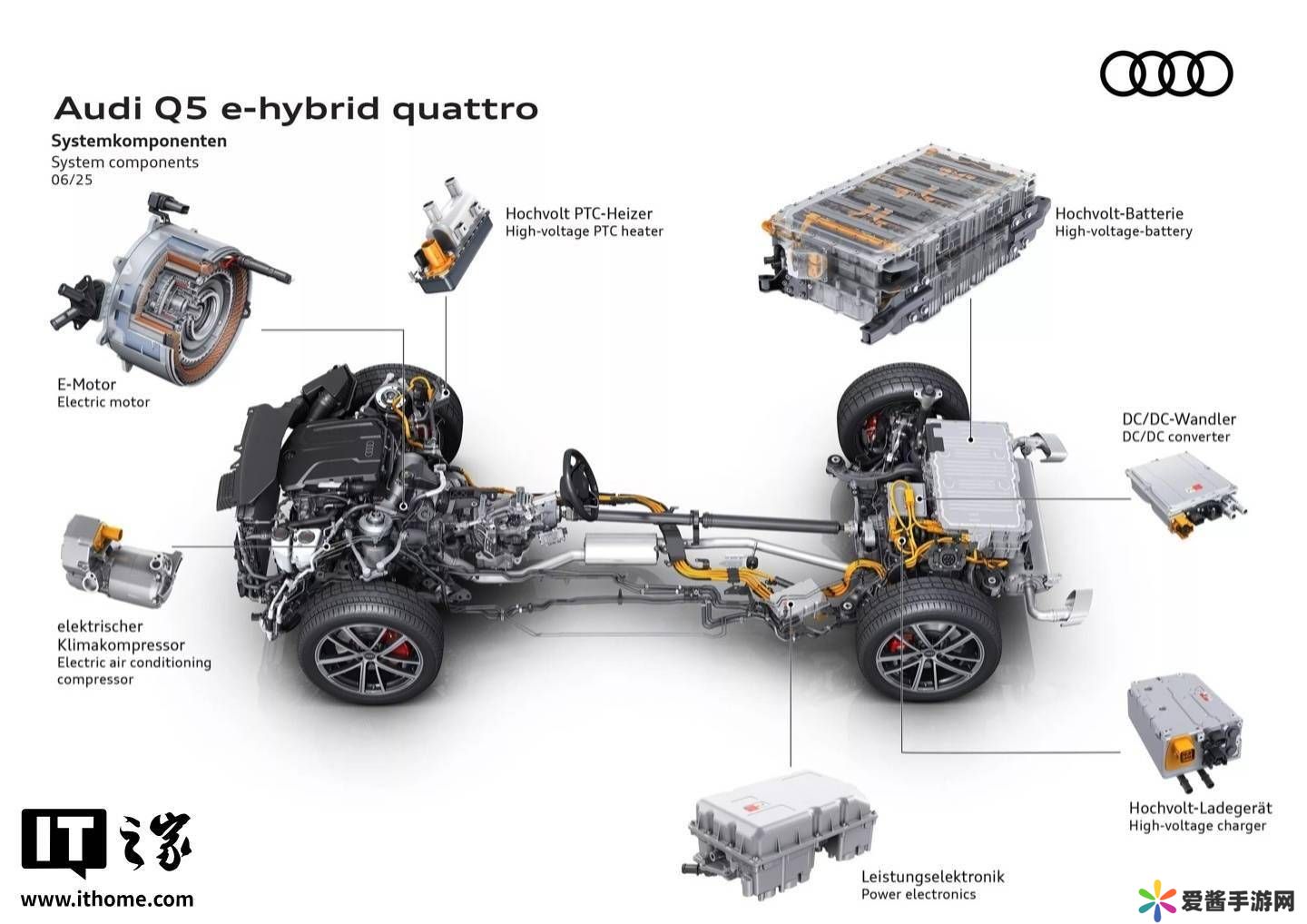 Audi Q5 e-hybrid quattro
Systemkomponenten
System components
06/25

Hochvolt PTC-Heizer
High-voltage PTC heater

Hochvolt-Batterie
High-voltage-battery

E-Motor
Electric motor

DC/DC-Wandler
DC/DC converter

elektrischer Klimakompressor
Electric air conditioning compressor

Hochvolt-Ladegerät
High-voltage charger

Leistungselektronik
Power electronics

IT之家
www.ithome.com

爱酱手游网