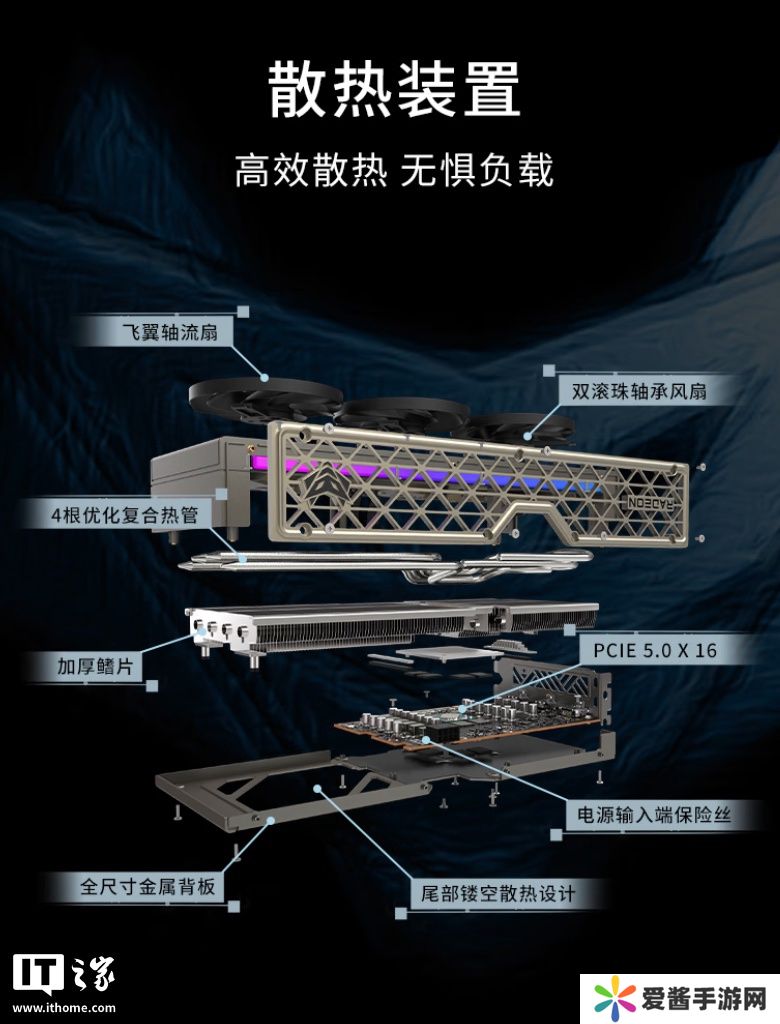 散热装置

高效散热 无惧负载

飞翼轴流扇

双滚珠轴承风扇

4根优化复合热管

RADEON

加厚鳍片

PCIE 5.0 X 16

电源输入端保险丝

全尺寸金属背板

尾部镂空散热设计

IT之家
www.ithome.com

爱酱手游网