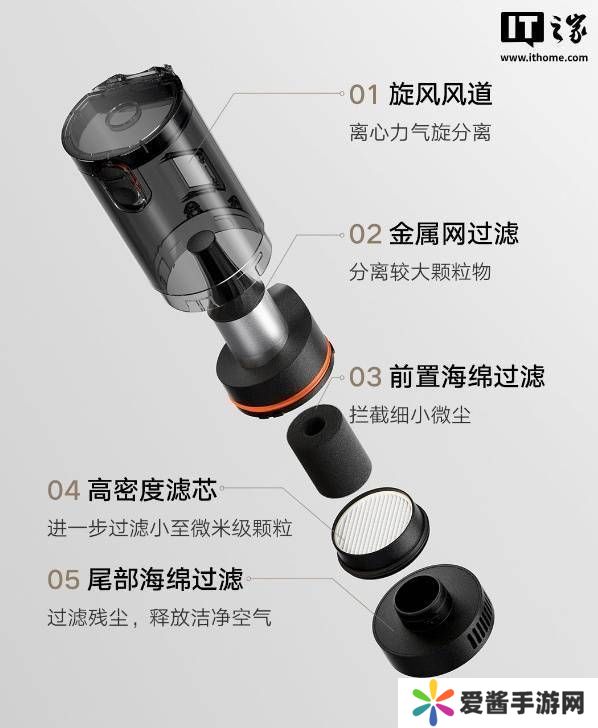 IT之家
www.ithome.com

01 旋风风道
离心力气旋分离

02 金属网过滤
分离较大颗粒物

03 前置海绵过滤
拦截细小微尘

04 高密度滤芯
进一步过滤小至微米级颗粒

05 尾部海绵过滤
过滤残尘，释放洁净空气

爱酱手游网