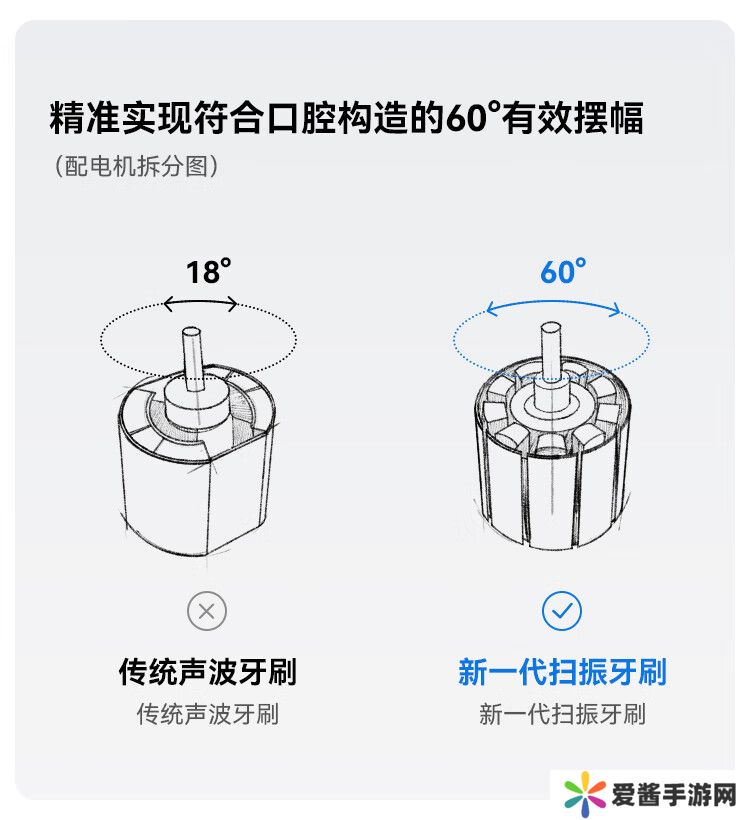 精准实现符合口腔构造的60°有效摆幅
（配电机拆分图）

18°

60°

传统声波牙刷
传统声波牙刷

新一代扫振牙刷
新一代扫振牙刷

爱酱手游网