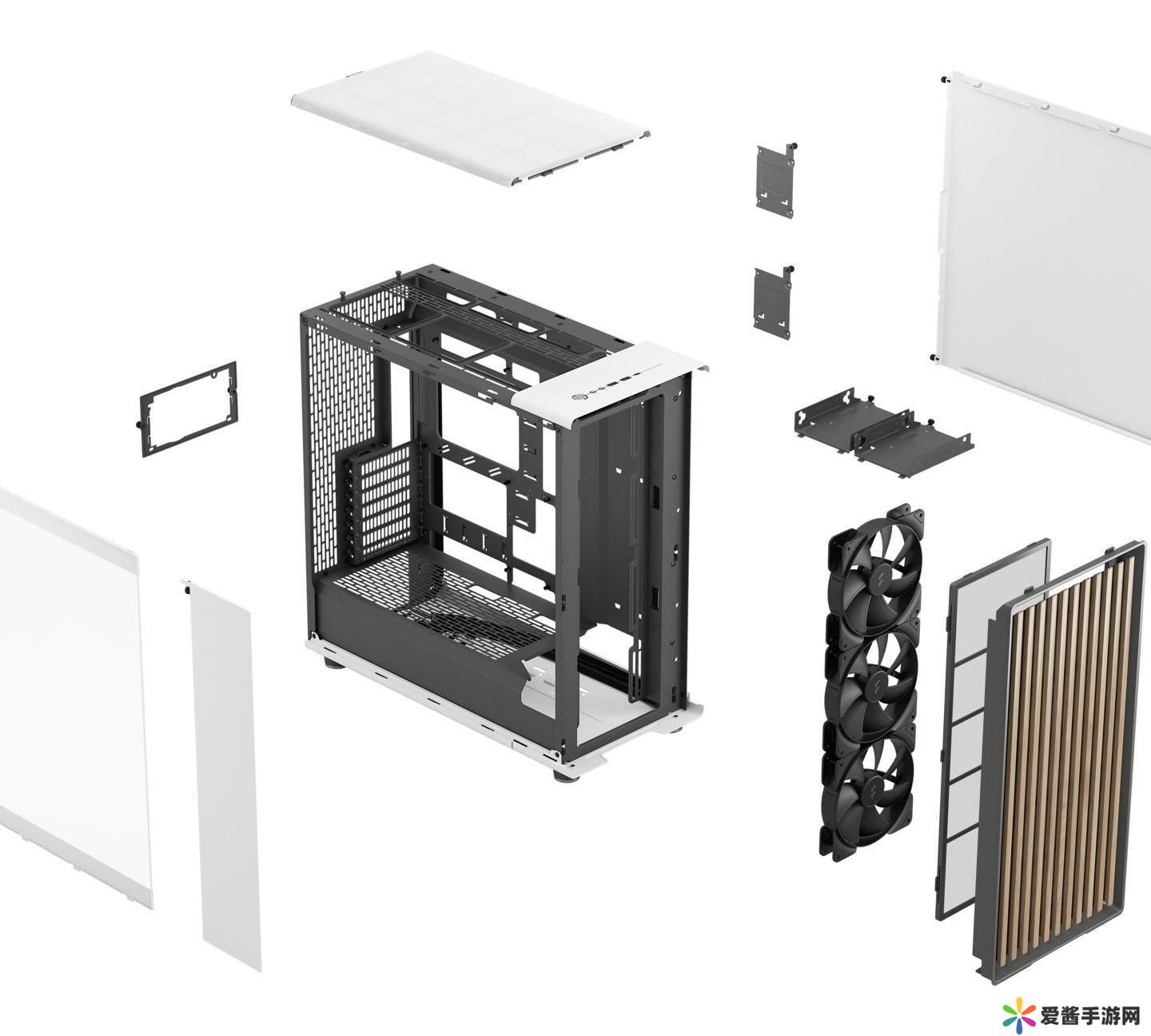 爱酱手游网