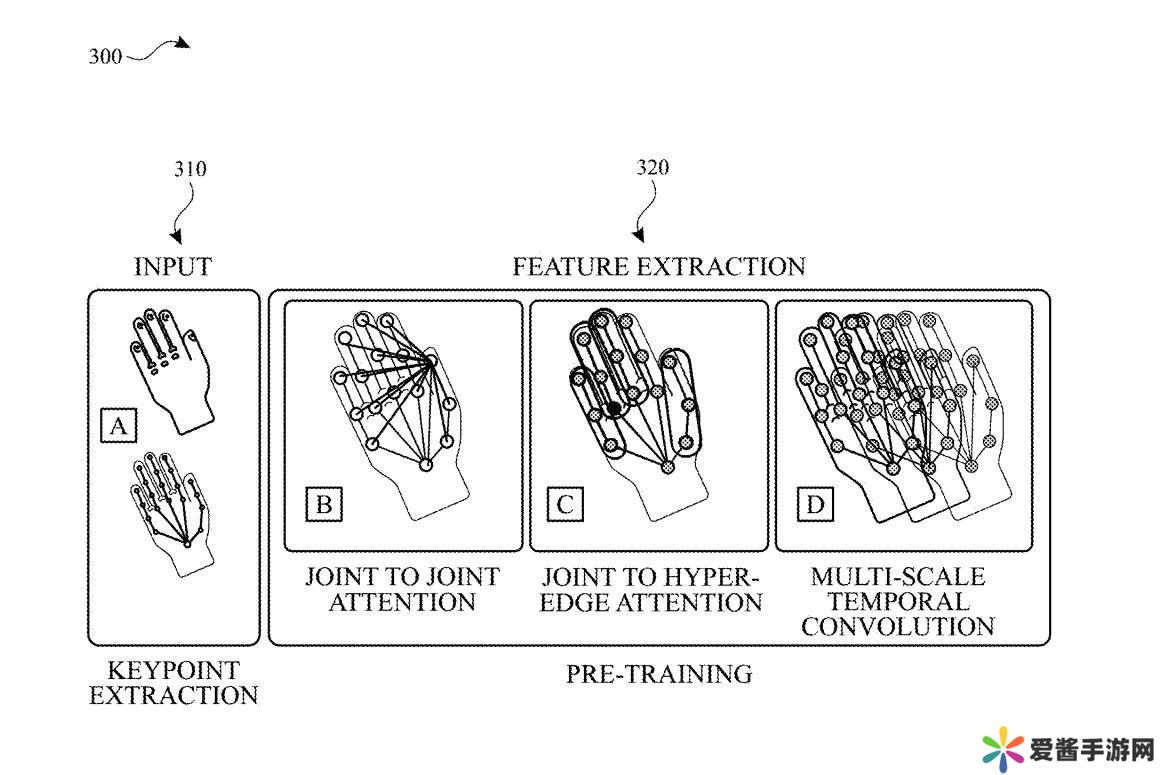 300

310

320

INPUT

FEATURE EXTRACTION

A

B

C

D

JOINT TO JOINT ATTENTION

JOINT TO HYPER-EDGE ATTENTION

MULTI-SCALE TEMPORAL CONVOLUTION

KEYPOINT EXTRACTION

PRE-TRAINING

爱酱手游网