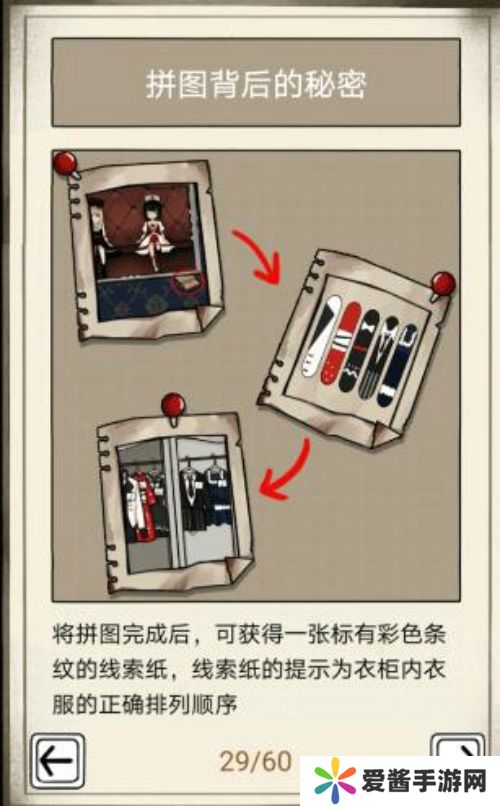 拼图背后的秘密

将拼图完成后，可获得一张标有彩色条纹的线索纸，线索纸的提示为衣柜内衣服的正确排列顺序

29/60

爱酱手游网