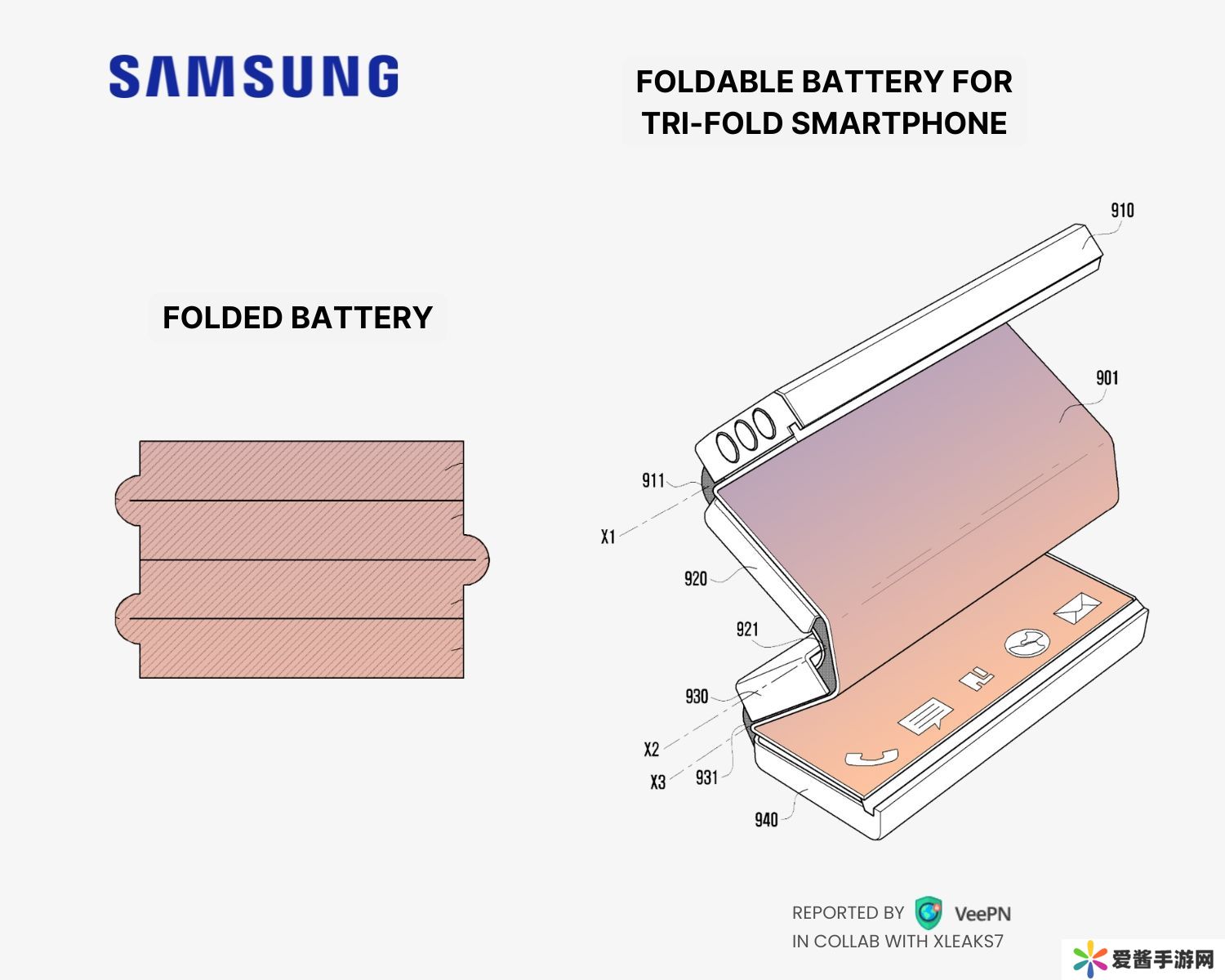 SAMSUNG

FOLDABLE BATTERY FOR TRI-FOLD SMARTPHONE

FOLDED BATTERY

910

901

911

X1

920

921

930

X2

X3

931

940

REPORTED BY VeePN
IN COLLAB WITH XLEAKS7

爱酱手游网