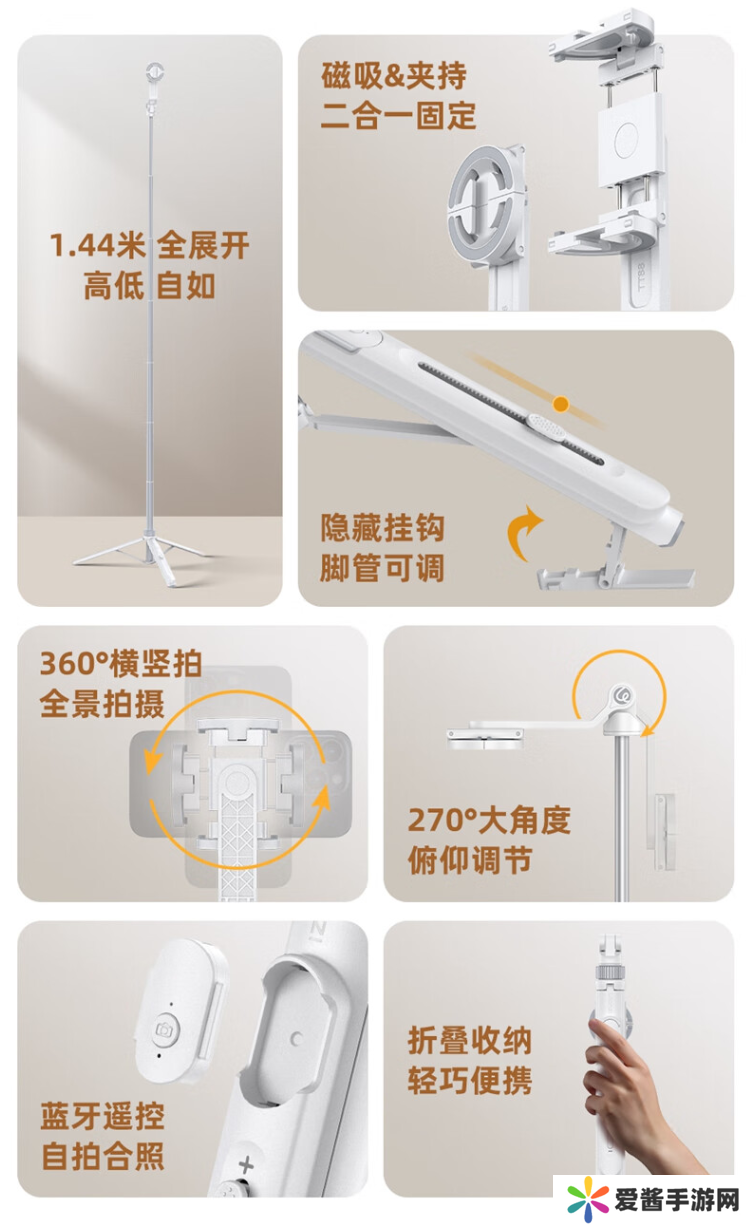 1.44米 全展开
高低 自如

磁吸&夹持
二合一固定

隐藏挂钩
脚管可调

360°横竖拍
全景拍摄

270°大角度
俯仰调节

蓝牙遥控
自拍合照

折叠收纳
轻巧便携

爱酱手游网